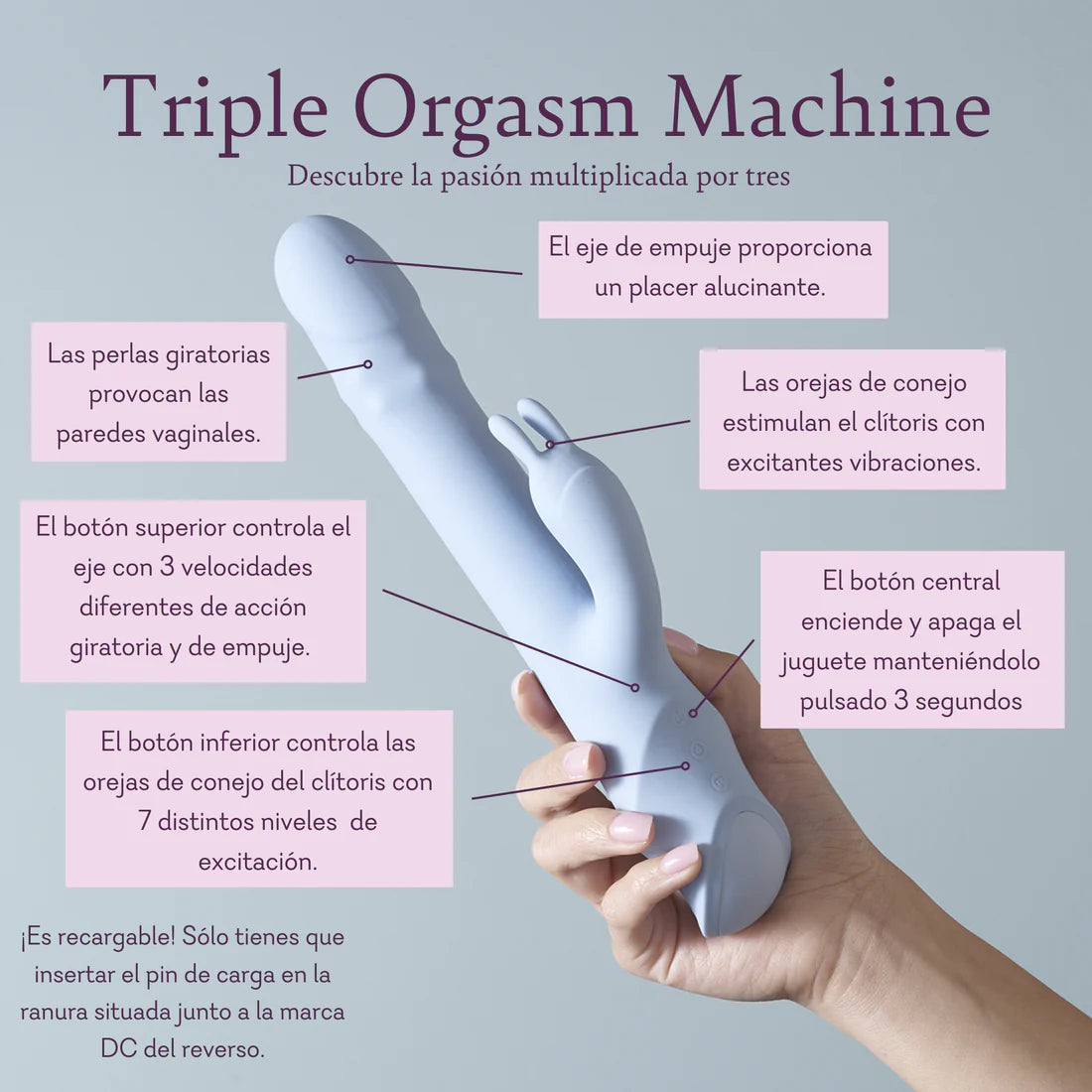 Triple Orgasm Machine
Descubre la pasión multiplicada por tres

El eje de empuje proporciona un placer alucinante.

Las perlas giratorias provocan las paredes vaginales.

Las orejas de conejo estimulan el clítoris con excitantes vibraciones.

El botón superior controla el eje con 3 velocidades diferentes de acción giratoria y de empuje.

El botón central enciende y apaga el juguete manteniéndolo pulsado 3 segundos

El botón inferior controla las orejas de conejo del clítoris con 7 distintos niveles de excitación.

¡Es recargable! Sólo tienes que insertar el pin de carga en la ranura situada junto a la marca DC del reverso.